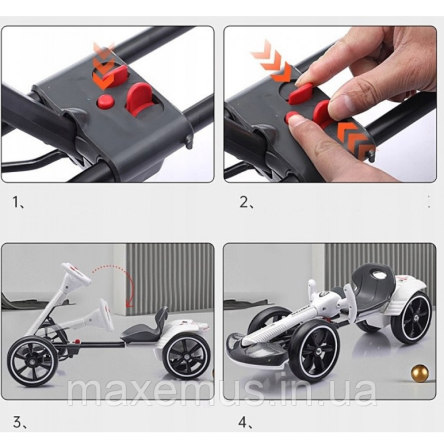 1、

2、

3、

4、

maxemus.in.ua