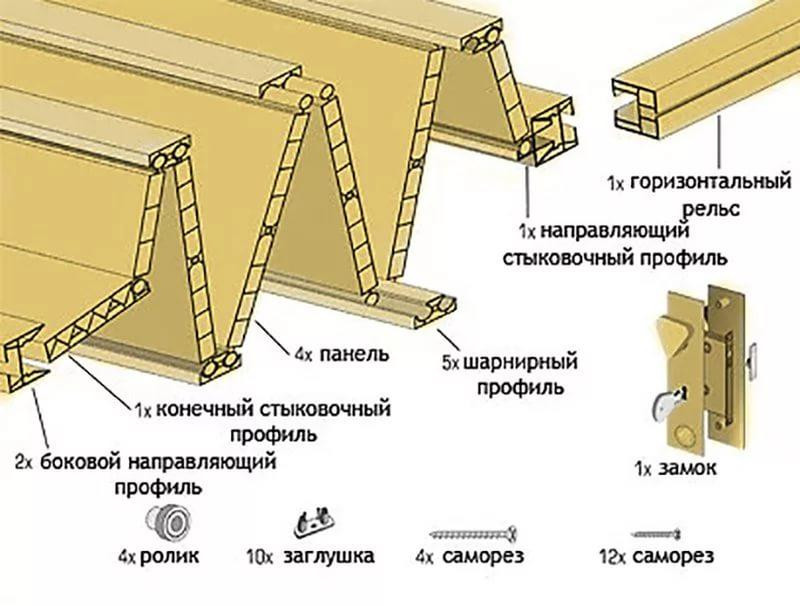 1x горизонтальный рельс

1x направляющий стыковочный профиль

4x панель

5x шарнирный профиль

1x конечный стыковочный профиль

2x боковой направляющий профиль

1x замок

4x ролик

10x заглушка

4x саморез

12x саморез