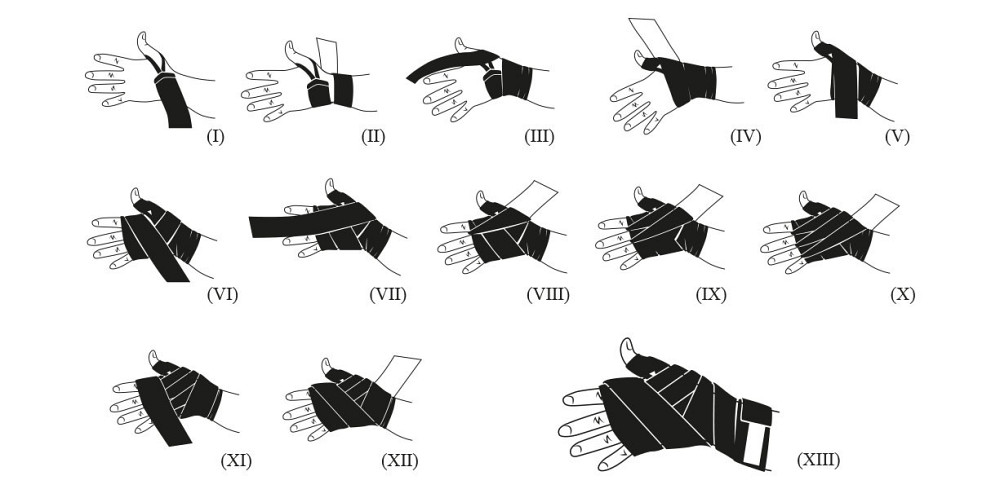 (I) (II) (III) (IV) (V)

(VI) (VII) (VIII) (IX) (X)

(XI) (XII) (XIII)