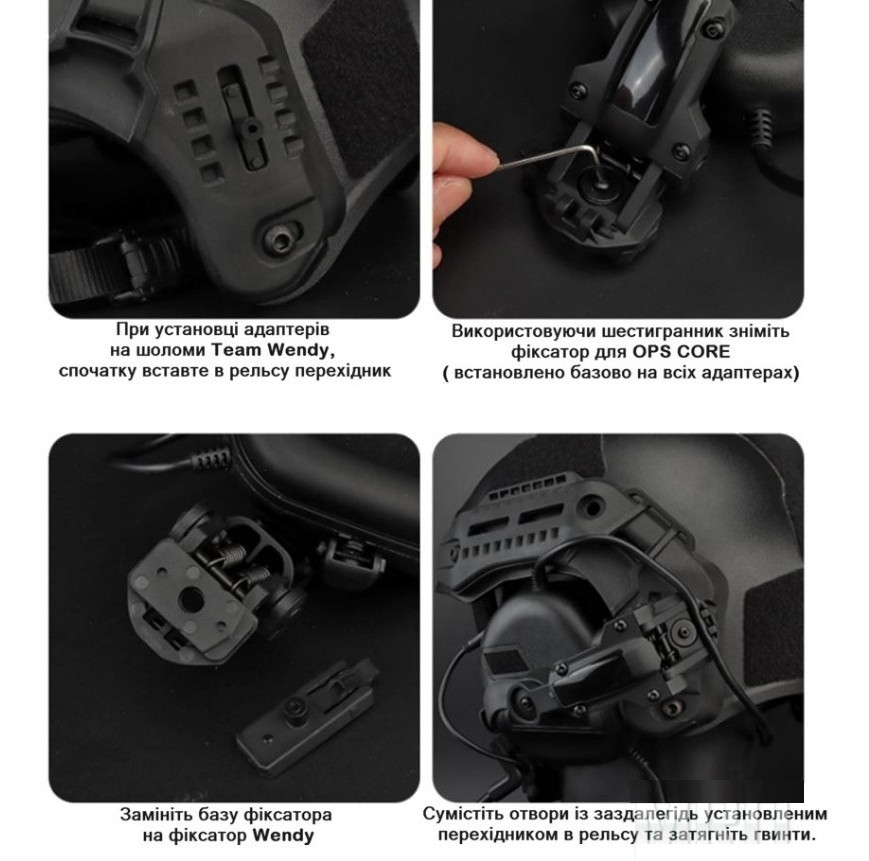 При установці адаптерів на шоломи Team Wendy, спочатку вставте в рельсу перехідник

Використовуючи шестигранник зніміть фіксатор для OPS CORE ( встановлено базово на всіх адаптерах)

Замініть базу фіксатора на фіксатор Wendy

Сумістіть отвори із заздалегідь установленим перехідником в рельсу та затягніть гвинти.