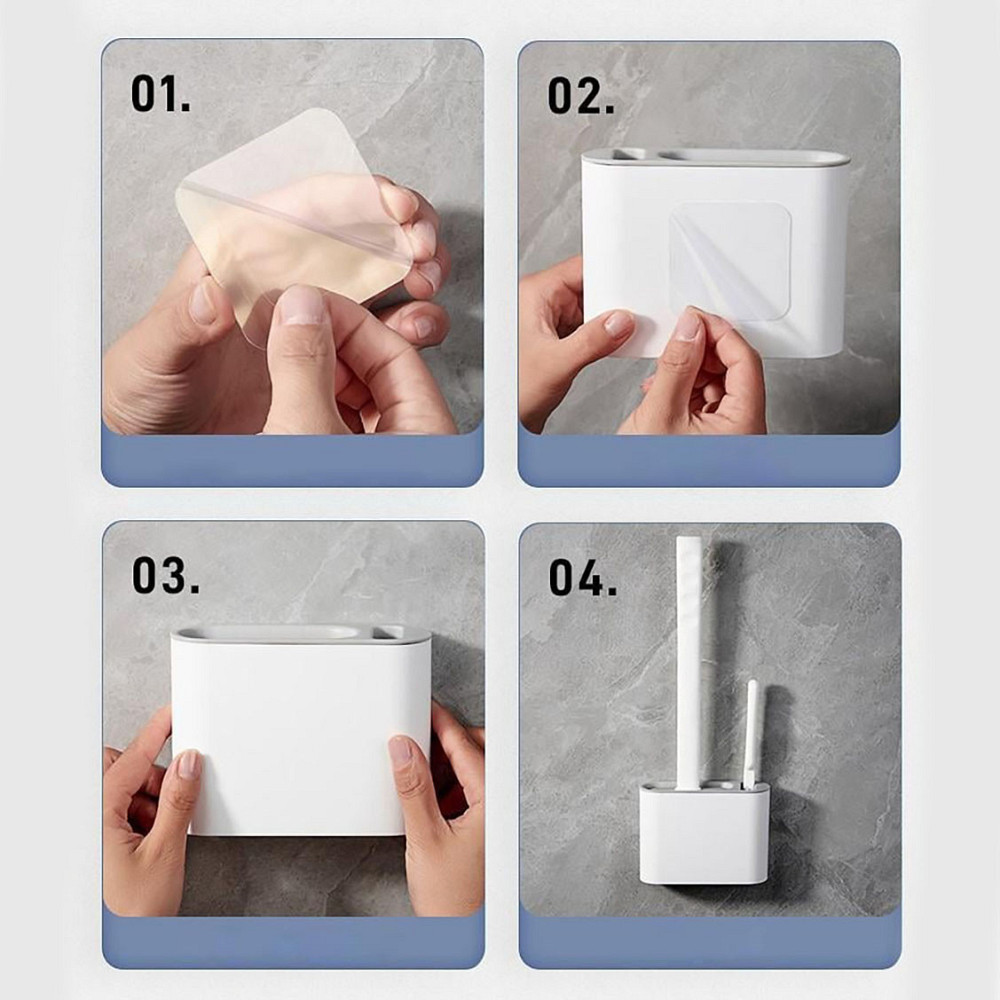 01.

02.

03.

04.