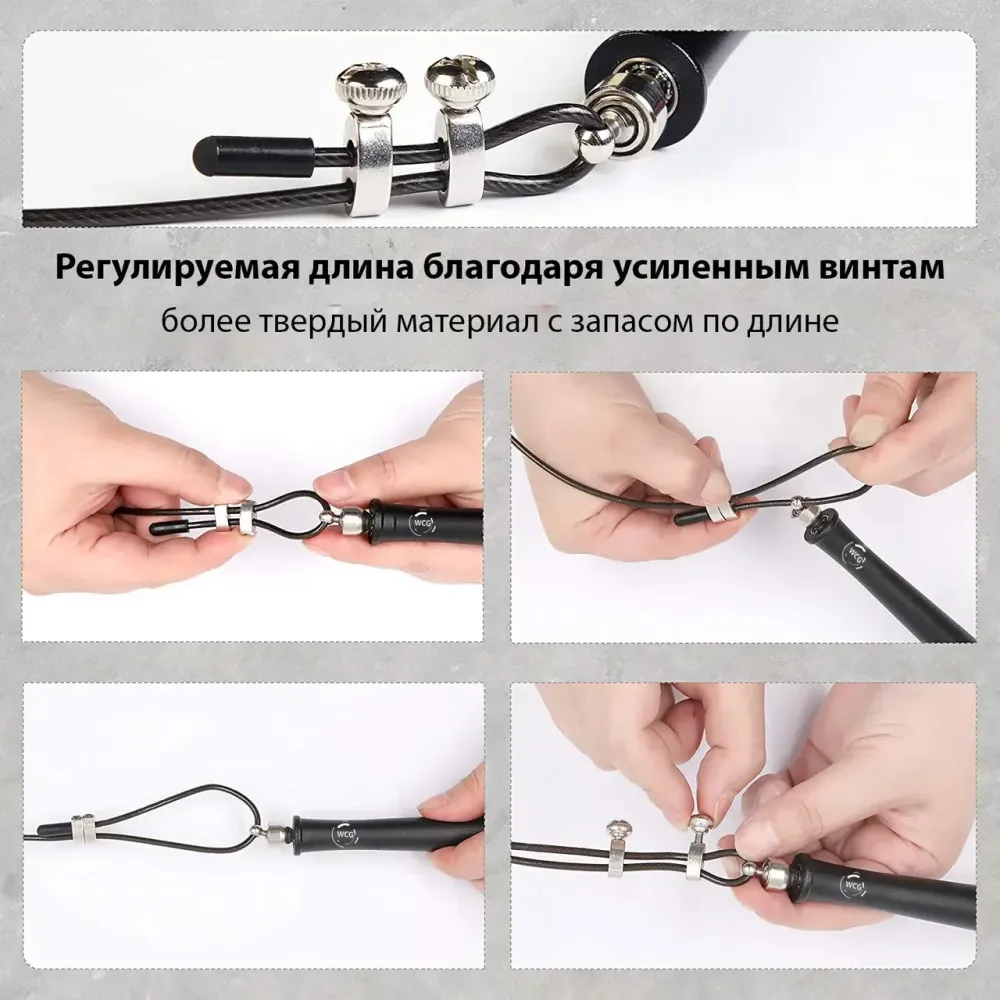 Регулируемая длина благодаря усиленным винтам
более твердый материал с запасом по длине

WCG

WCG

WCG

WCG