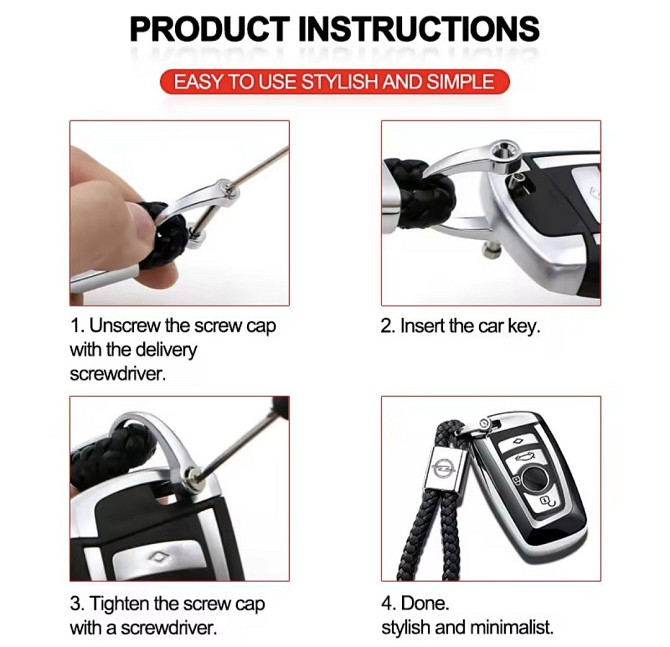 PRODUCT INSTRUCTIONS

EASY TO USE STYLISH AND SIMPLE

1. Unscrew the screw cap with the delivery screwdriver.

2. Insert the car key.

3. Tighten the screw cap with a screwdriver.

4. Done.
stylish and minimalist.