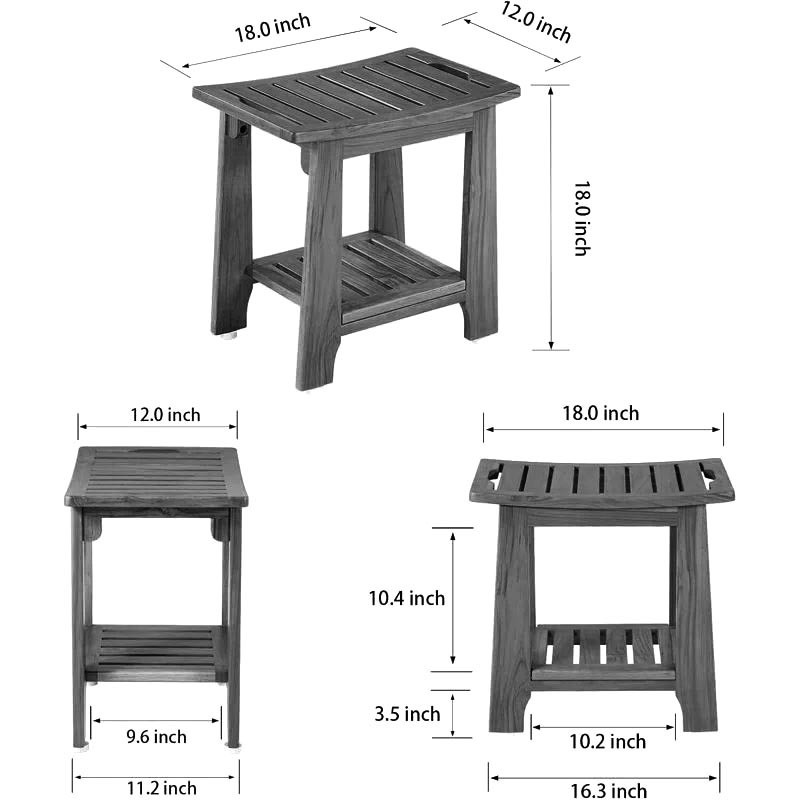 18.0 inch
12.0 inch
18.0 inch

12.0 inch
9.6 inch
11.2 inch

18.0 inch
10.4 inch
3.5 inch
10.2 inch
16.3 inch