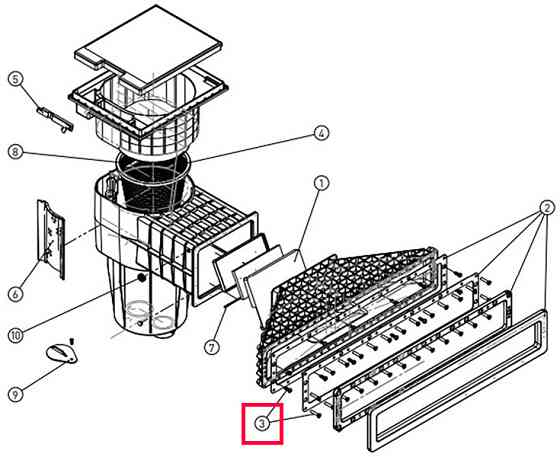 5
4
8
1
2
6
10
7
9
3