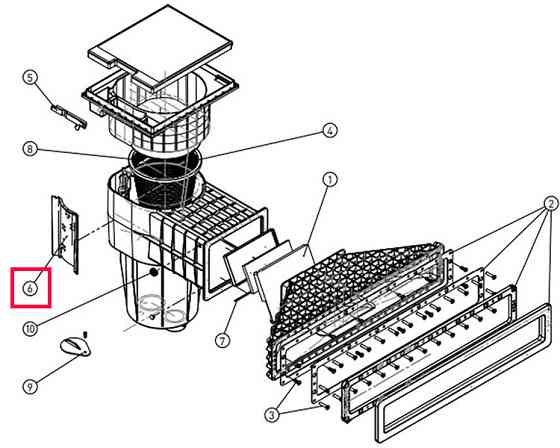 5
4
8
1
2
6
10
7
9
3