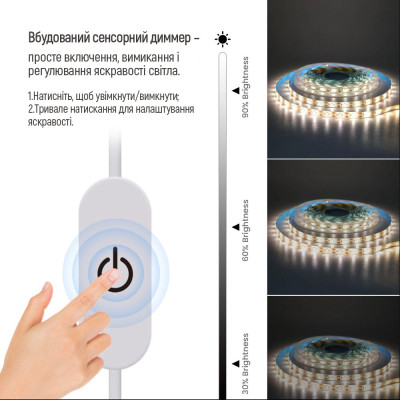 Вбудований сенсорний диммер – просте включення, вимикання і регулювання яскравості світла.

1.Натисніть, щоб увімкнути/вимкнути;
2.Тривале натискання для налаштування яскравості.

90% Brightness

60% Brightness

30% Brightness