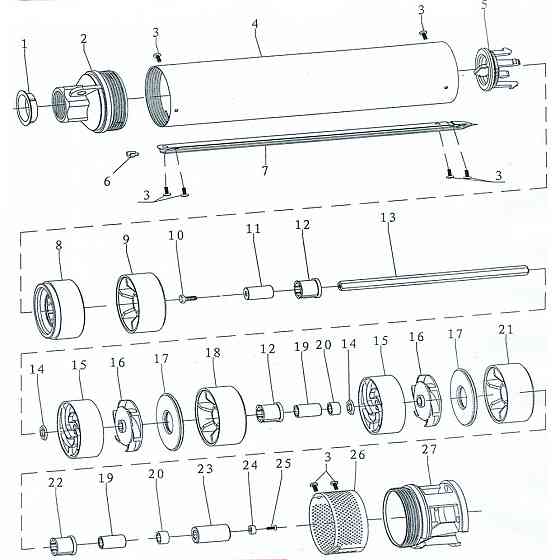 1
2
3
4
3
5
6
7
3
3
8
9
10
11
12
13
14
15
16
17
18
12
19
20
14
15
16
17
21
22
19
20
23
24
25
3
26
27