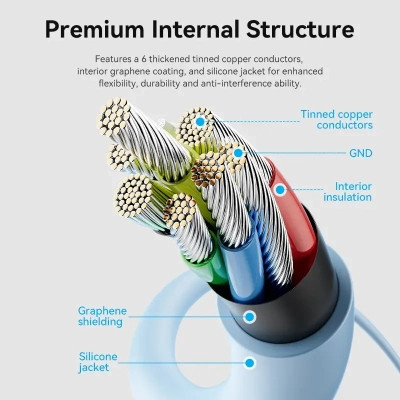 Premium Internal Structure

Features a 6 thickened tinned copper conductors, interior graphene coating, and silicone jacket for enhanced flexibility, durability and anti-interference ability.

Tinned copper conductors

GND

Interior insulation

Graphene shielding

Silicone jacket