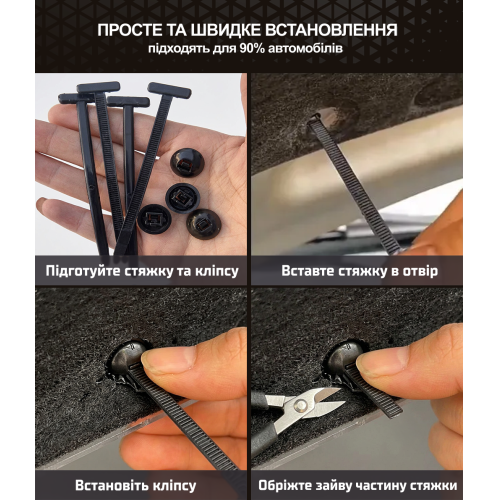 ПРОСТЕ ТА ШВИДКЕ ВСТАНОВЛЕННЯ
підходять для 90% автомобілів

Підготуйте стяжку та кліпсу

Вставте стяжку в отвір

Встановіть кліпсу

Обріжте зайву частину стяжки