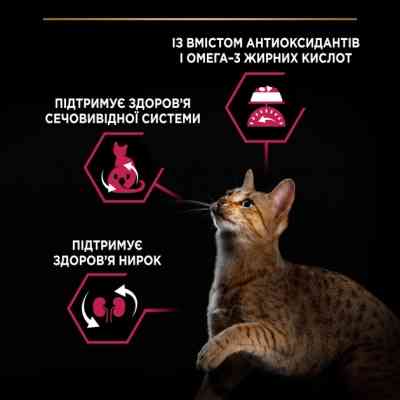 ІЗ ВМІСТОМ АНТИОКСИДАНТІВ І ОМЕГА-3 ЖИРНИХ КИСЛОТ

ПІДТРИМУЄ ЗДОРОВ'Я СЕЧОВИВІДНОЇ СИСТЕМИ

ПІДТРИМУЄ ЗДОРОВ'Я НИРОК