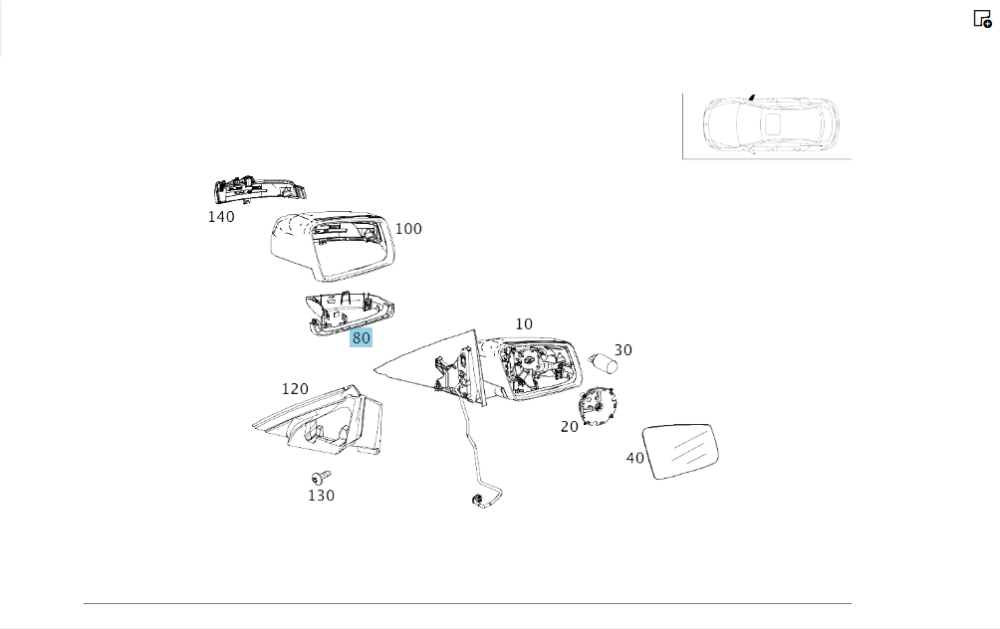 140
100
80
10
30
120
20
40
130