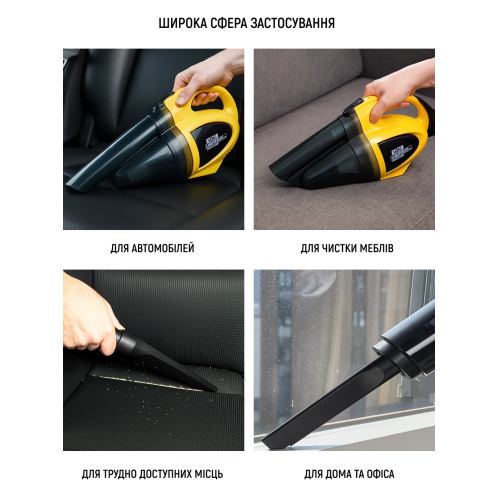 ШИРОКА СФЕРА ЗАСТОСУВАННЯ

ДЛЯ АВТОМОБІЛЕЙ

ДЛЯ ЧИСТКИ МЕБЛІВ

ДЛЯ ТРУДНО ДОСТУПНИХ МІСЦЬ

ДЛЯ ДОМА ТА ОФІСА