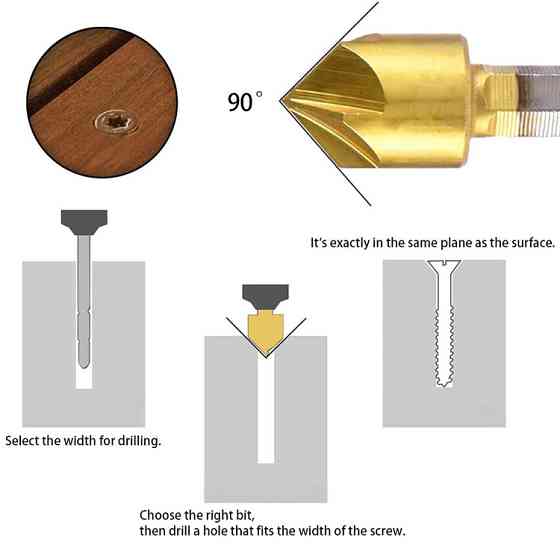 90°

It's exactly in the same plane as the surface.

Select the width for drilling.

Choose the right bit,
then drill a hole that fits the width of the screw.