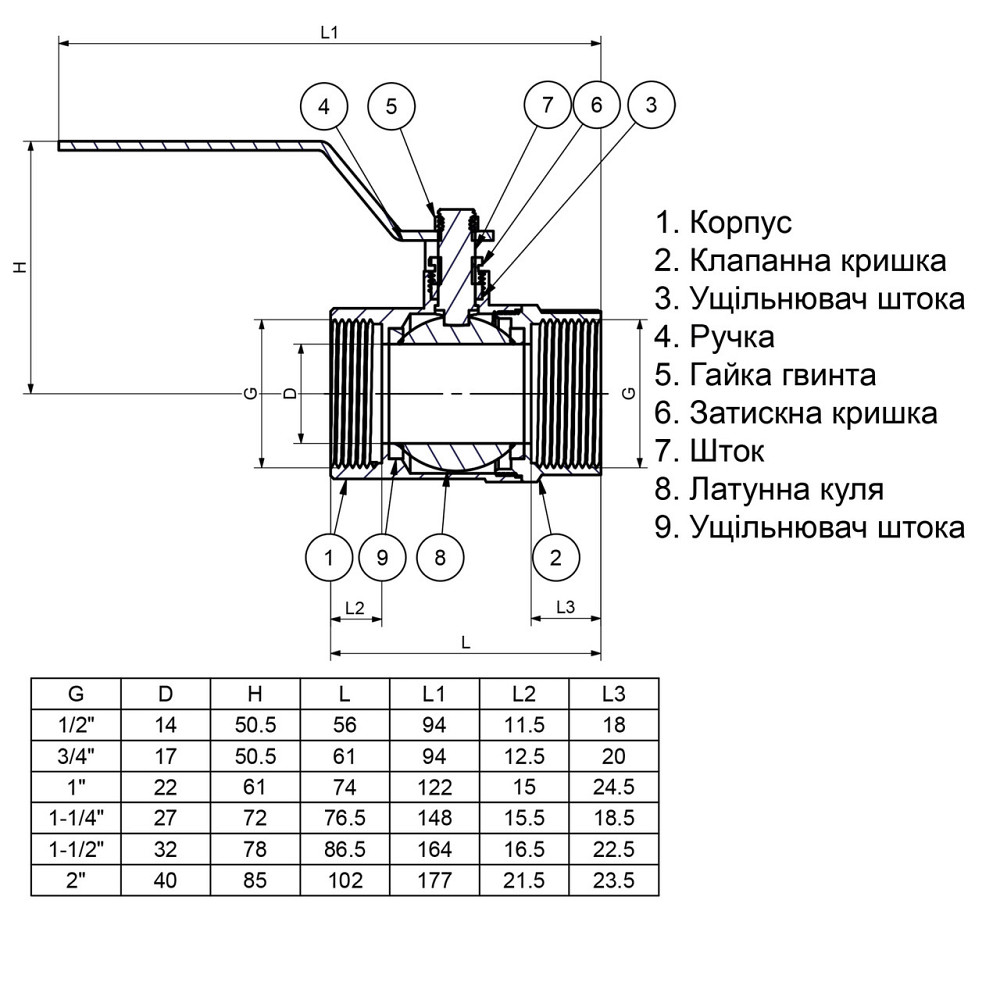 L1

4 5 7 6 3

H

G D G

1 9 8 2

L2 L3

L

1. Корпус
2. Клапанна кришка
3. Ущільнювач штока
4. Ручка
5. Гайка гвинта
6. Затискна кришка
7. Шток
8. Латунна куля
9. Ущільнювач штока

| G | D | H | L | L1 | L2 | L3 |
|---|---|---|---|---|---|---|
| 1/2" | 14 | 50.5 | 56 | 94 | 11.5 | 18 |
| 3/4" | 17 | 50.5 | 61 | 94 | 12.5 | 20 |
| 1" | 22 | 61 | 74 | 122 | 15 | 24.5 |
| 1-1/4" | 27 | 72 | 76.5 | 148 | 15.5 | 18.5 |
| 1-1/2" | 32 | 78 | 86.5 | 164 | 16.5 | 22.5 |
| 2" | 40 | 85 | 102 | 177 | 21.5 | 23.5 |