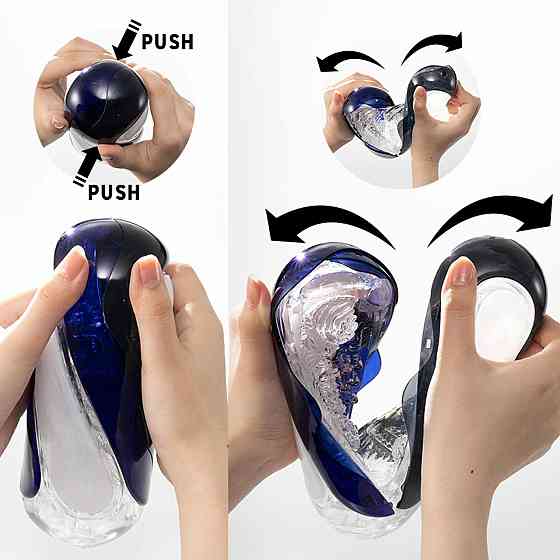 PUSH
PUSH