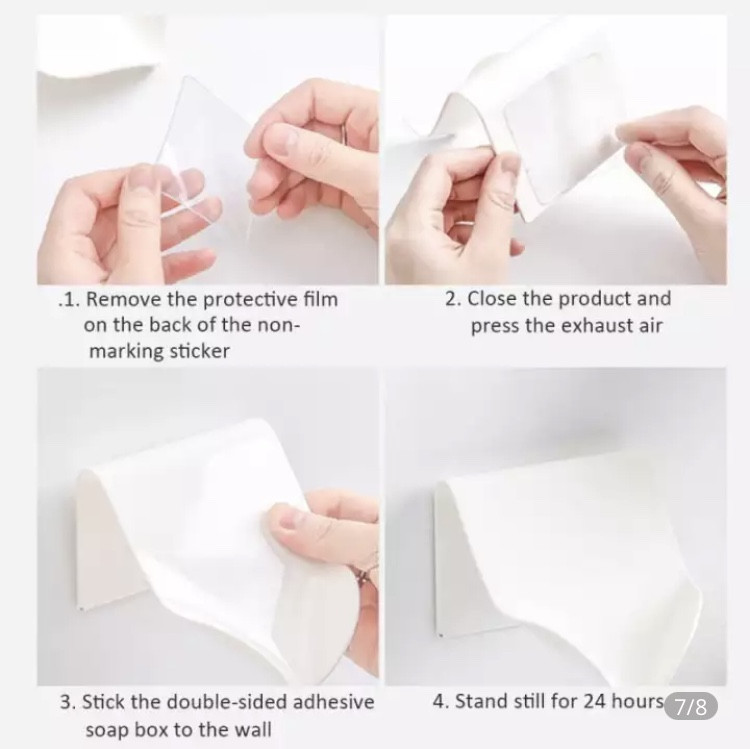 .1. Remove the protective film on the back of the non-marking sticker

2. Close the product and press the exhaust air

3. Stick the double-sided adhesive soap box to the wall

4. Stand still for 24 hours

7/8