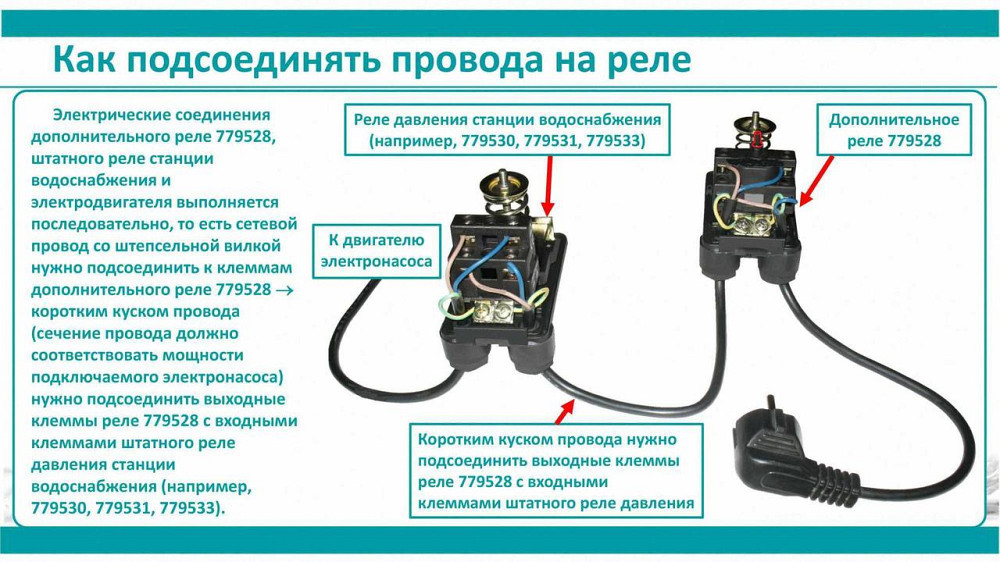 Как подсоединять провода на реле

Электрические соединения дополнительного реле 779528, штатного реле станции водоснабжения и электродвигателя выполняется последовательно, то есть сетевой провод со штепсельной вилкой нужно подсоединить к клеммам дополнительного реле 779528 → коротким куском провода (сечение провода должно соответствовать мощности подключаемого электронасоса) нужно подсоединить выходные клеммы реле 779528 с входными клеммами штатного реле давления станции водоснабжения (например, 779530, 779531, 779533).

Реле давления станции водоснабжения (например, 779530, 779531, 779533)

Дополнительное реле 779528

К двигателю электронасоса

Коротким куском провода нужно подсоединить выходные клеммы реле 779528 с входными клеммами штатного реле давления