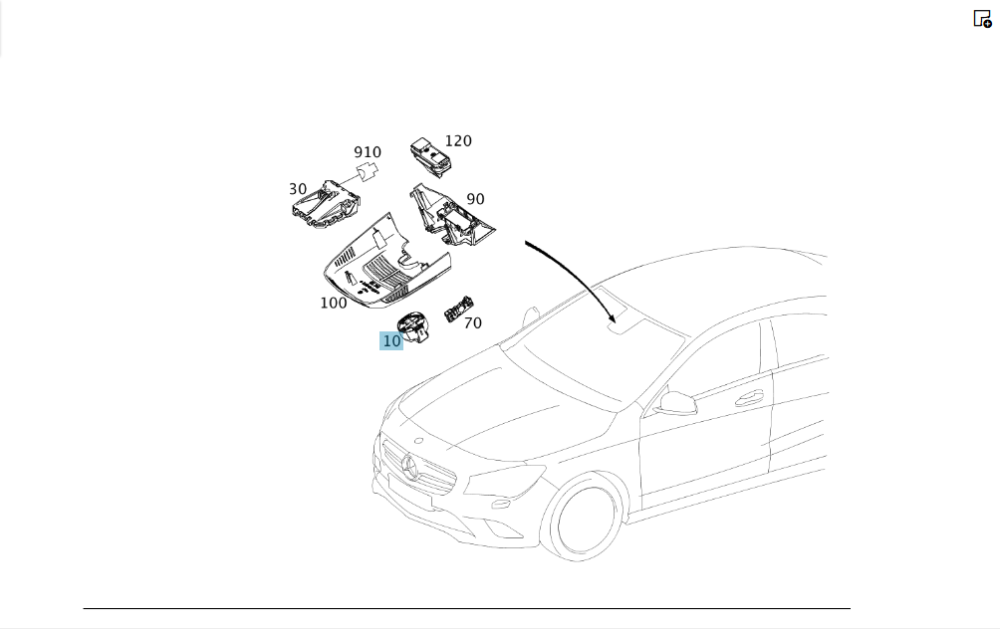 910
120
30
90
100
70
10