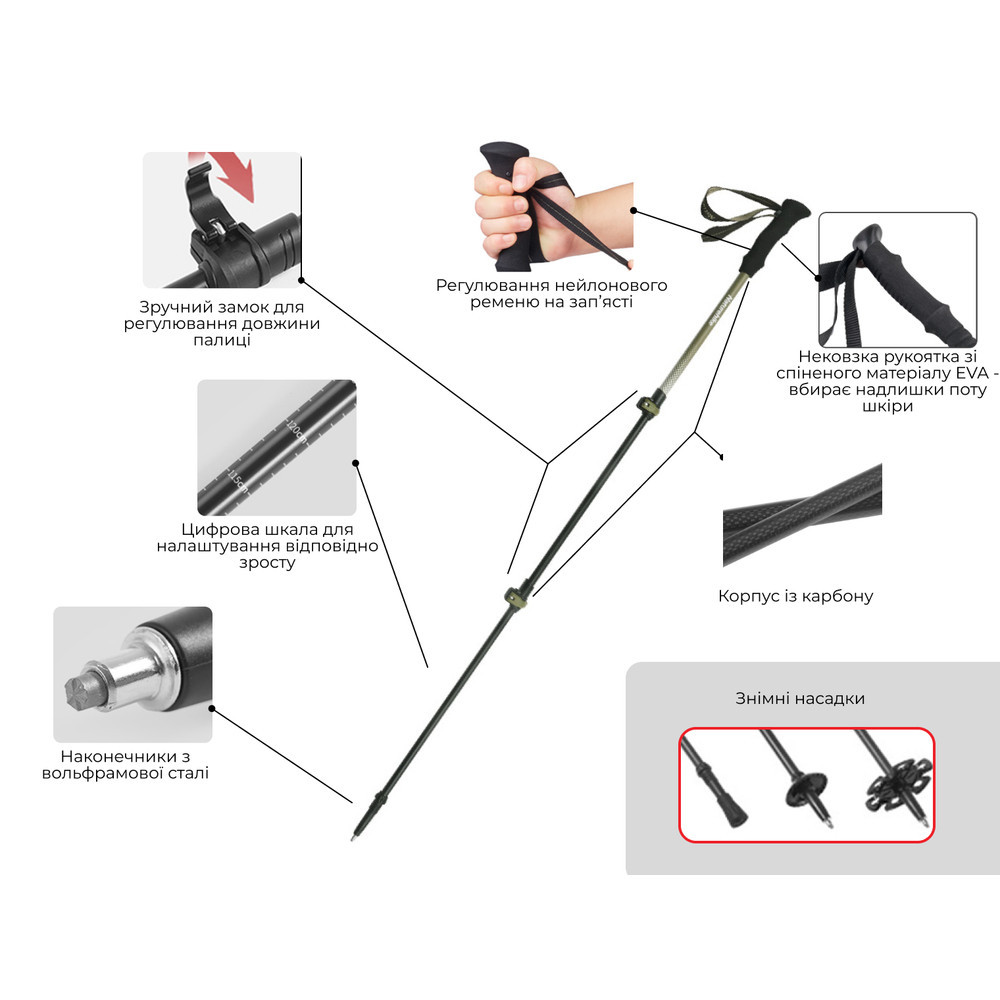 Зручний замок для регулювання довжини палиці

Регулювання нейлонового ременю на зап'ясті

Нековзка рукоятка зі спіненого матеріалу EVA - вбирає надлишки поту шкіри

120cm
115cm

Цифрова шкала для налаштування відповідно зросту

Корпус із карбону

Наконечники з вольфрамової сталі

Знімні насадки