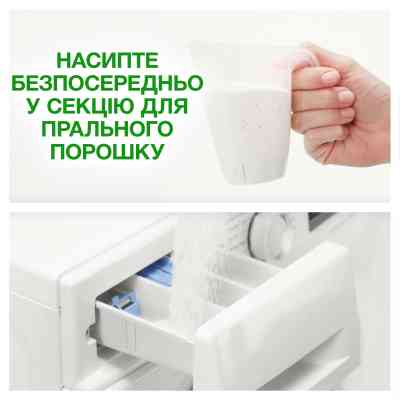 НАСИПТЕ БЕЗПОСЕРЕДНЬО У СЕКЦІЮ ДЛЯ ПРАЛЬНОГО ПОРОШКУ