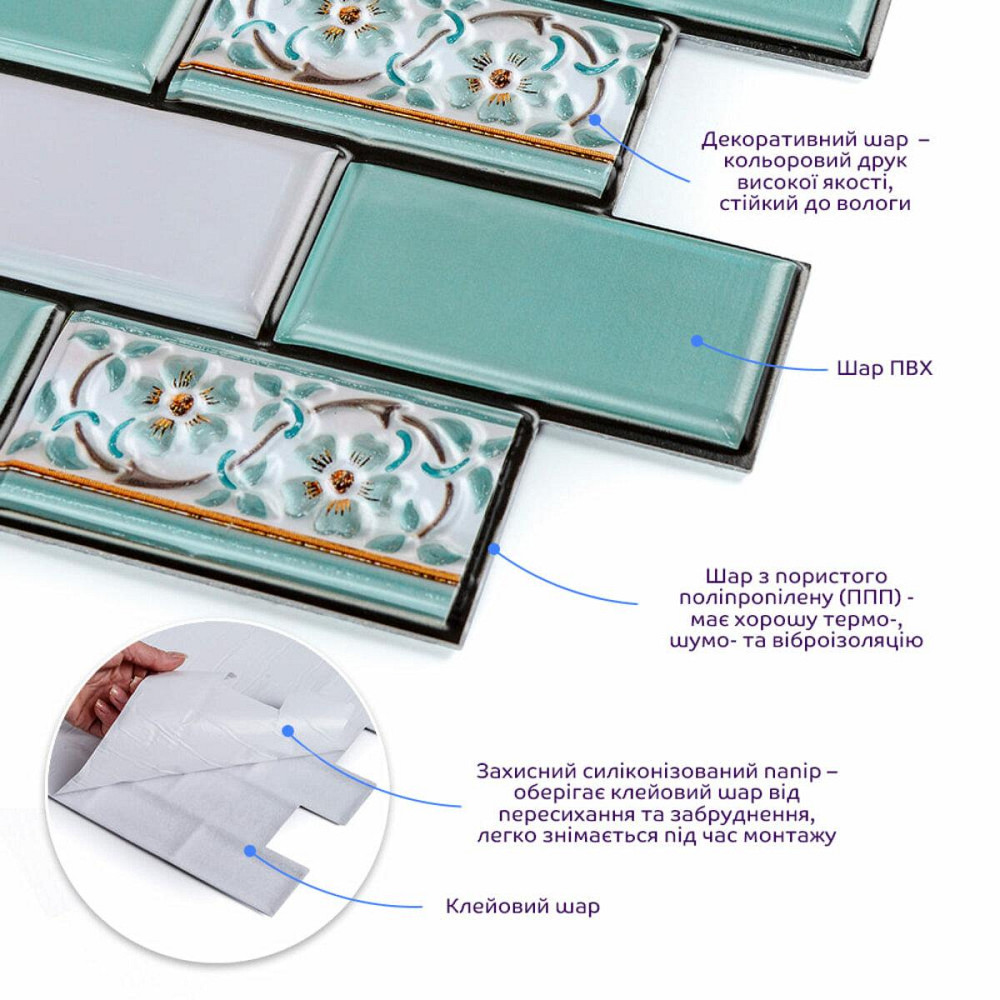 Декоративний шар – кольоровий друк високої якості, стійкий до вологи

Шар ПВХ

Шар з пористого поліпропілену (ППП) - має хорошу термо-, шумо- та віброізоляцію

Захисний силіконізований папір – оберігає клейовий шар від пересихання та забруднення, легко знімається під час монтажу

Клейовий шар