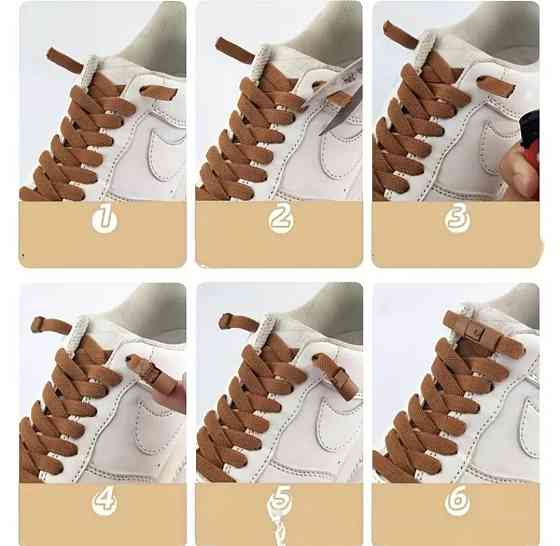 1

2

3

4

5

6