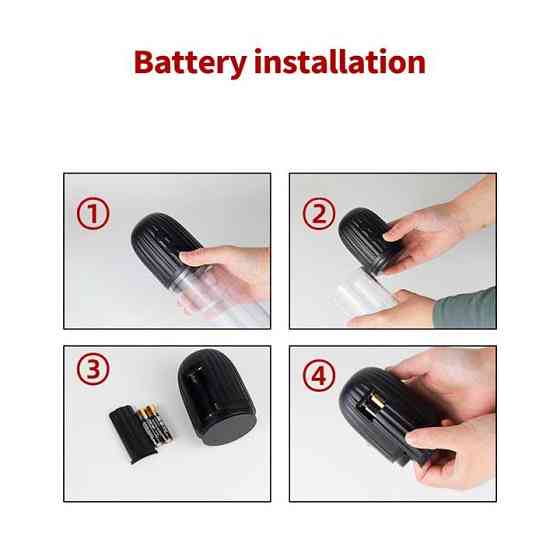 Battery installation

①

②

③

④