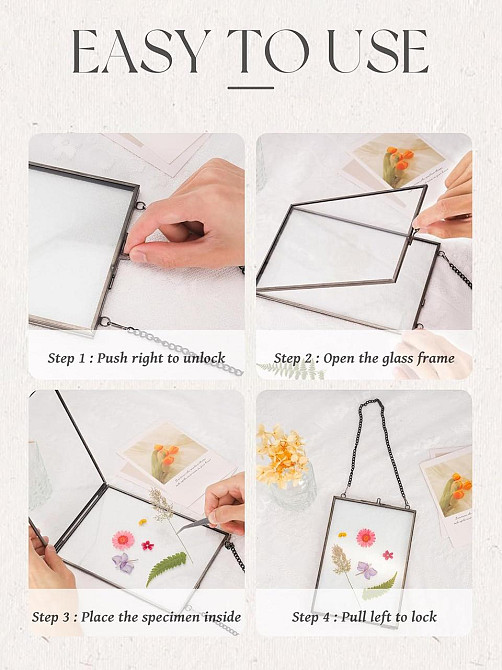 EASY TO USE

Step 1 : Push right to unlock

Step 2 : Open the glass frame

Step 3 : Place the specimen inside

Step 4 : Pull left to lock