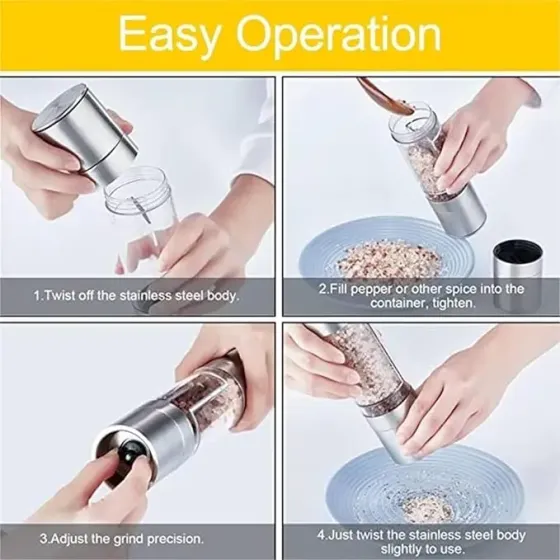 Easy Operation

1.Twist off the stainless steel body.

2.Fill pepper or other spice into the container, tighten.

3.Adjust the grind precision.

4.Just twist the stainless steel body slightly to use.