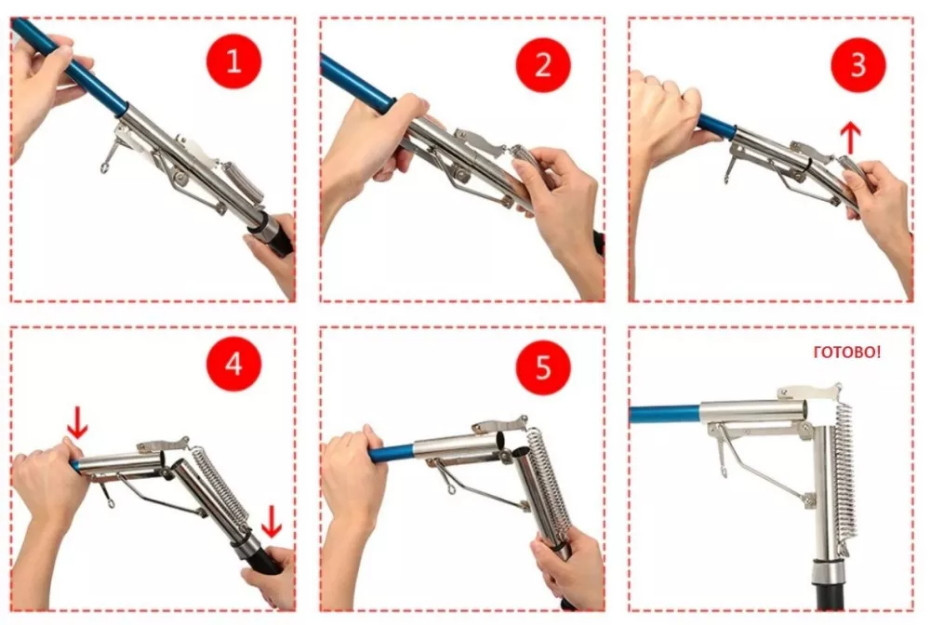 1

2

3

4

5

ГОТОВО!