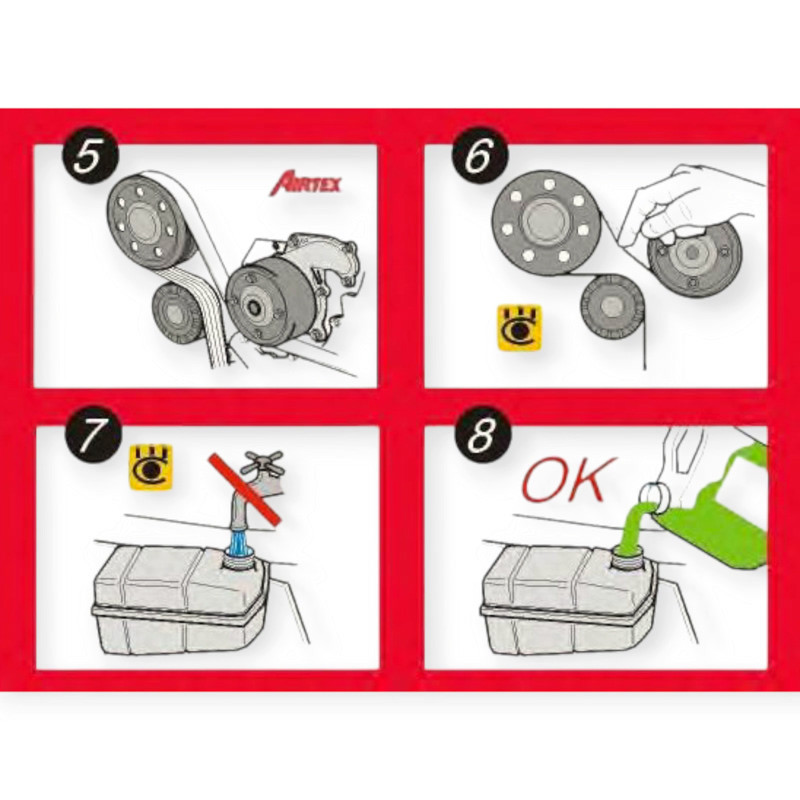 5

AIRTEX

6

7

8

OK