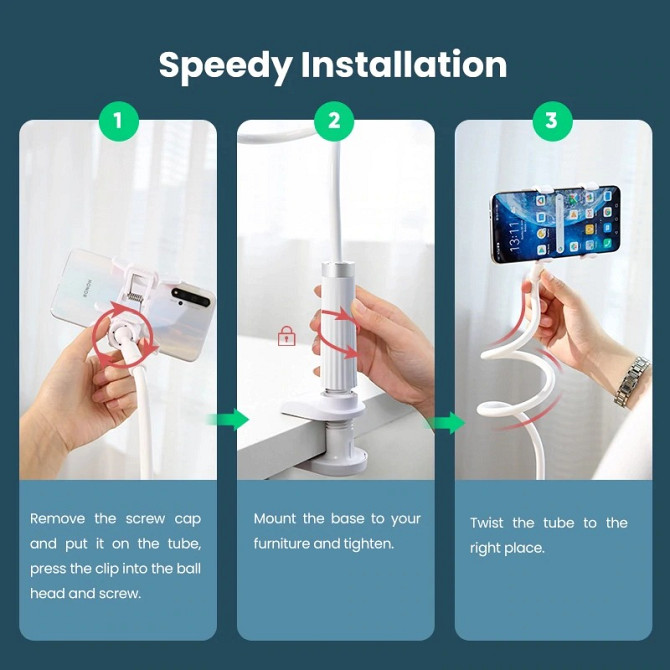 Speedy Installation

1

HONOR

Remove the screw cap and put it on the tube, press the clip into the ball head and screw.

2

Mount the base to your furniture and tighten.

3

13:11

Twist the tube to the right place.