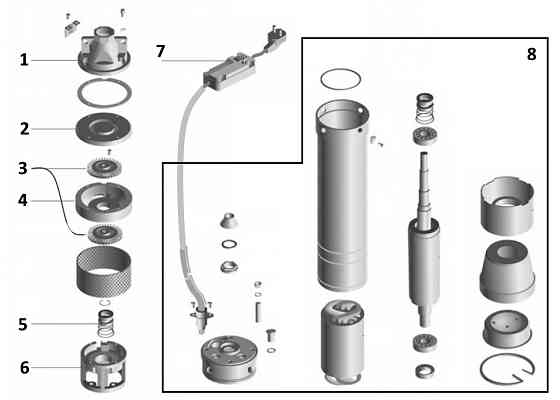 1
2
3
4
5
6
7
8