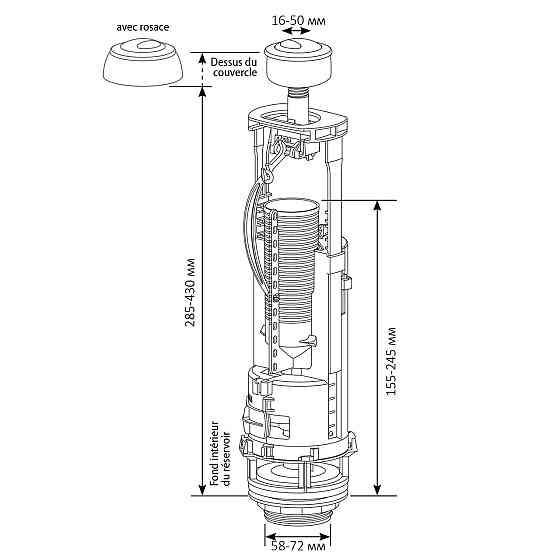 avec rosace

16-50 мм

Dessus du couvercle

285-430 мм

155-245 мм

Fond intérieur du réservoir

58-72 мм