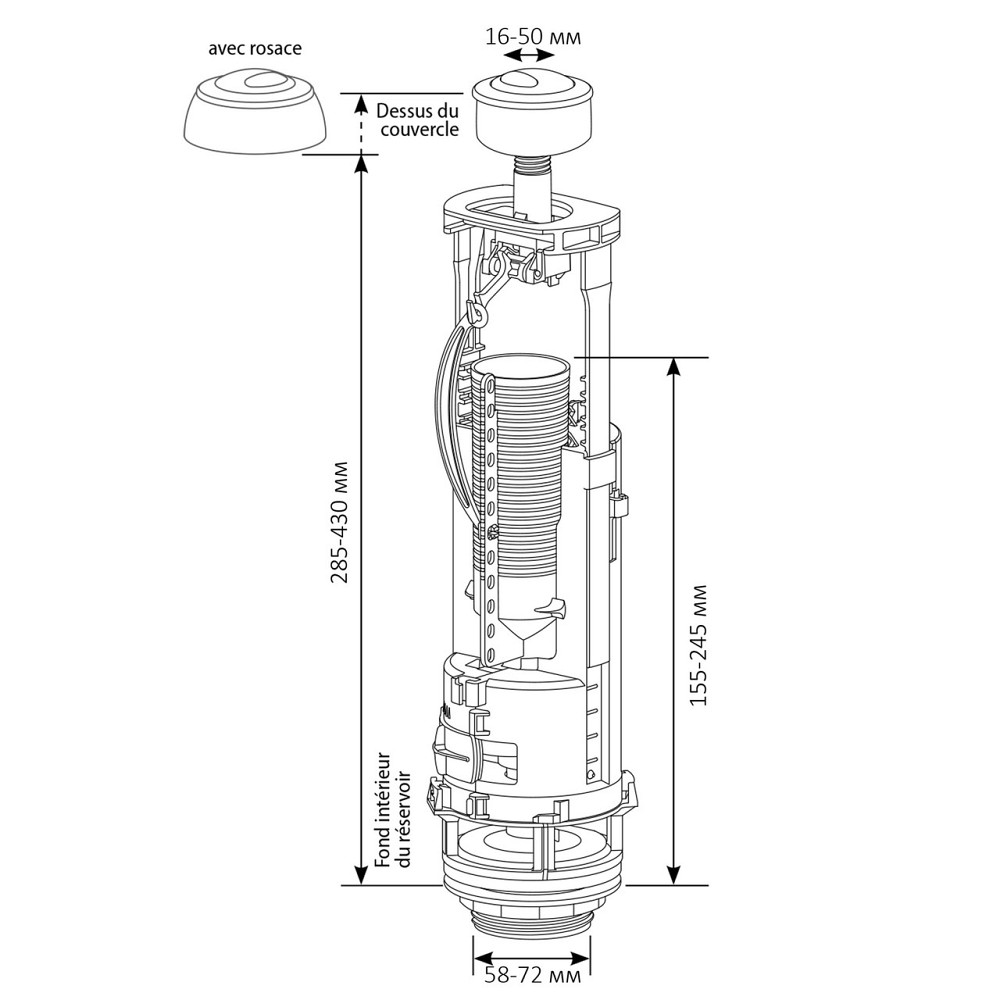 avec rosace

16-50 мм

Dessus du couvercle

285-430 мм

155-245 мм

Fond intérieur du réservoir

58-72 мм