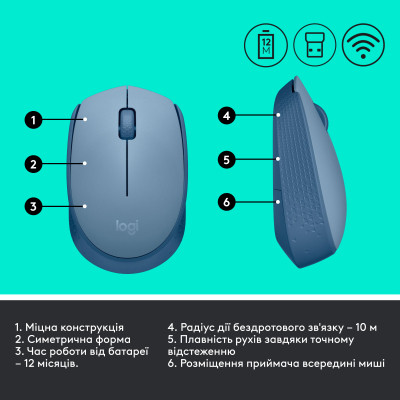 12 M

1

2

3

logi

4

5

6

1. Міцна конструкція
2. Симетрична форма
3. Час роботи від батареї – 12 місяців.

4. Радіус дії бездротового зв'язку – 10 м
5. Плавність рухів завдяки точному відстеженню
6. Розміщення приймача всередині миші