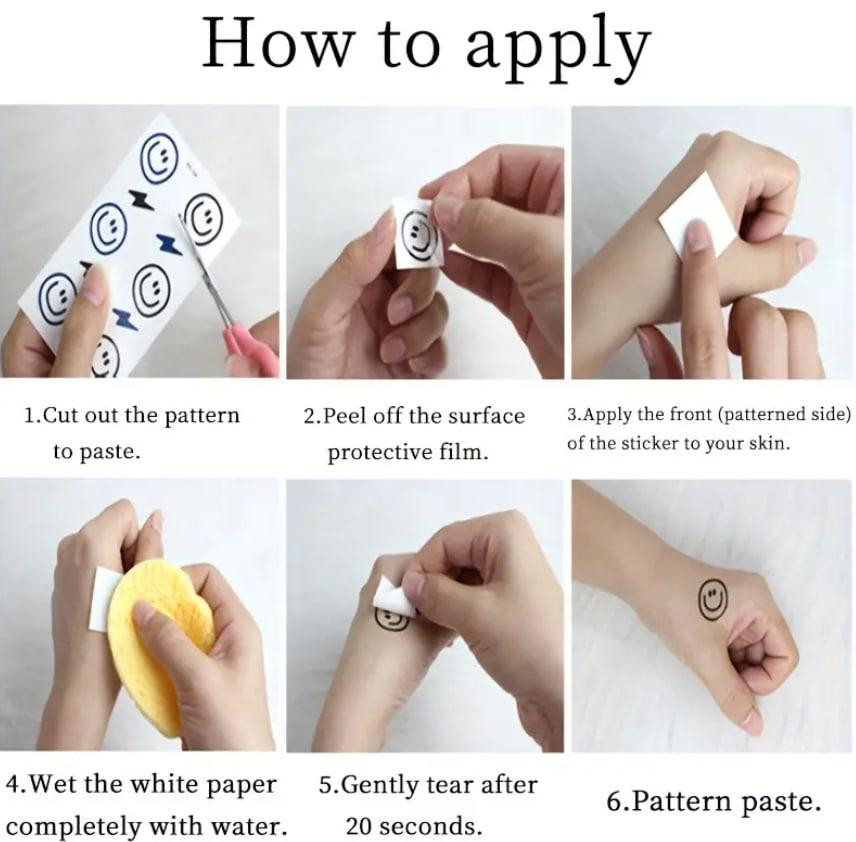 How to apply

1.Cut out the pattern to paste.

2.Peel off the surface protective film.

3.Apply the front (patterned side) of the sticker to your skin.

4.Wet the white paper completely with water.

5.Gently tear after 20 seconds.

6.Pattern paste.