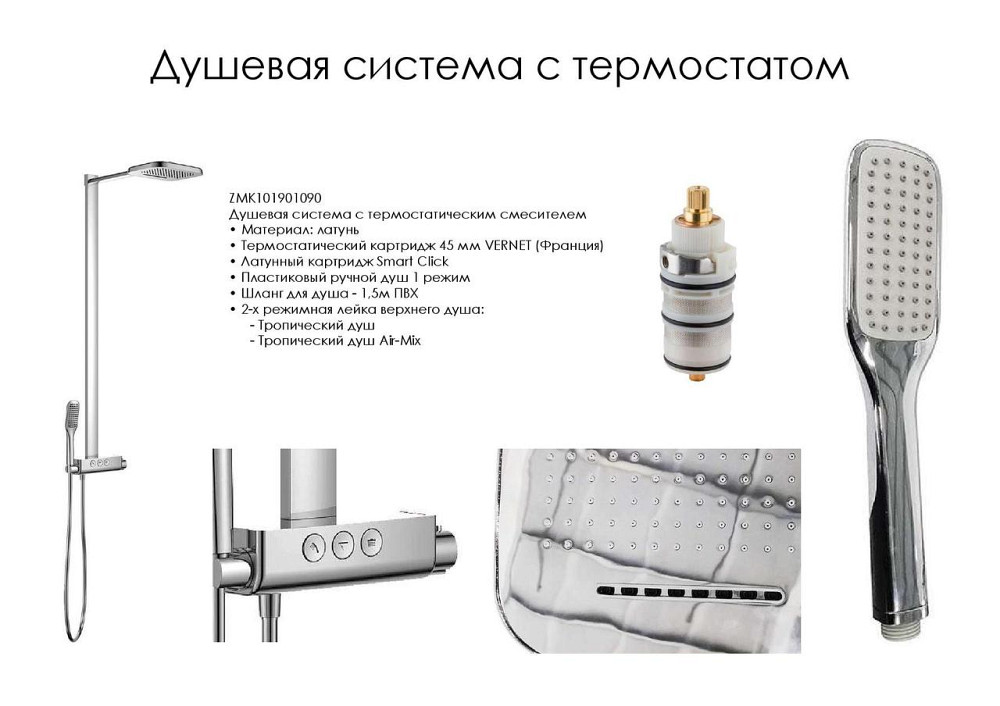 Душевая система с термостатом

ZMK101901090
Душевая система с термостатическим смесителем
• Материал: латунь
• Термостатический картридж 45 мм VERNET (Франция)
• Латунный картридж Smart Click
• Пластиковый ручной душ 1 режим
• Шланг для душа - 1,5м ПВХ
• 2-х режимная лейка верхнего душа:
- Тропический душ
- Тропический душ Air-Mix