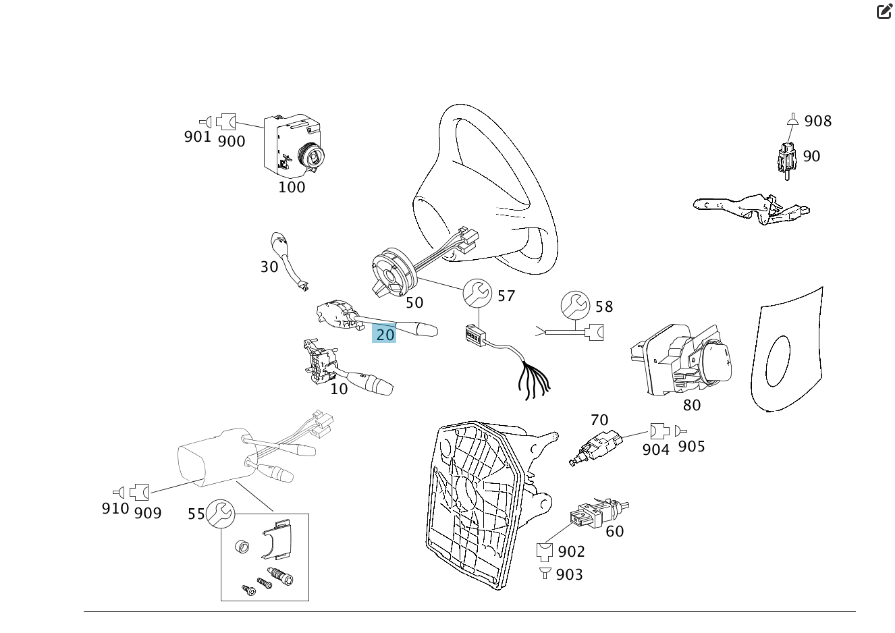 901 900
100
908
90
30
50
57
58
20
10
80
70
904 905
910 909
55
60
902
903