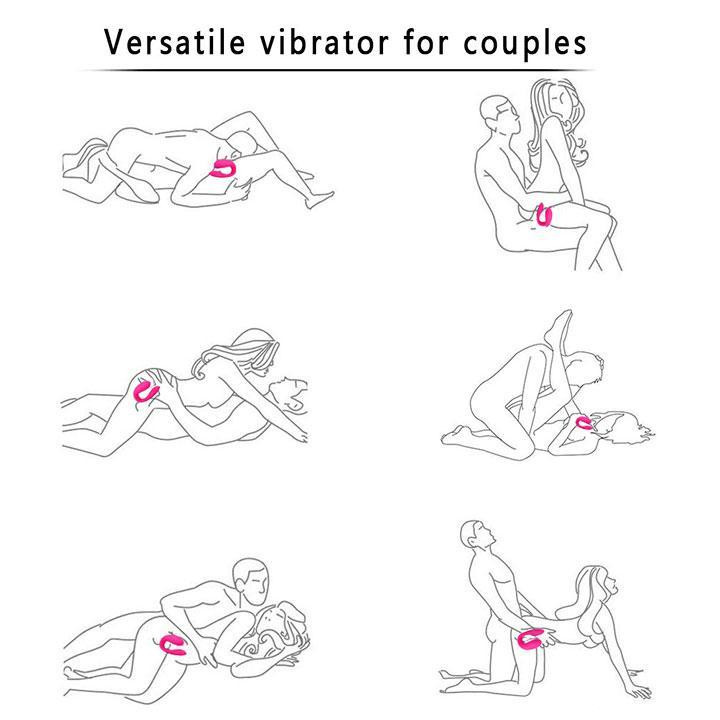 Versatile vibrator for couples