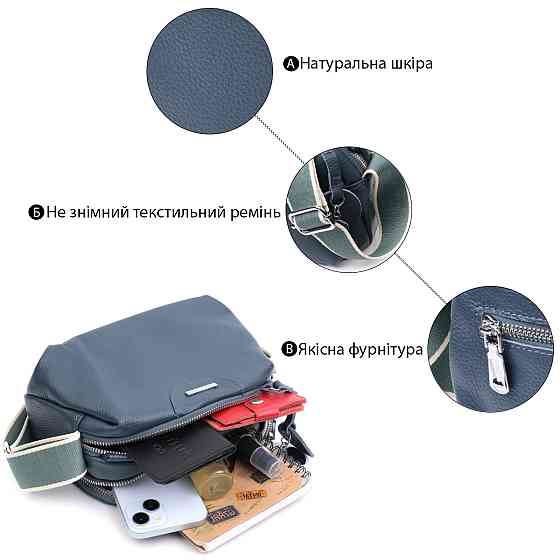 А Натуральна шкіра

Б Не знімний текстильний ремінь

В Якісна фурнітура