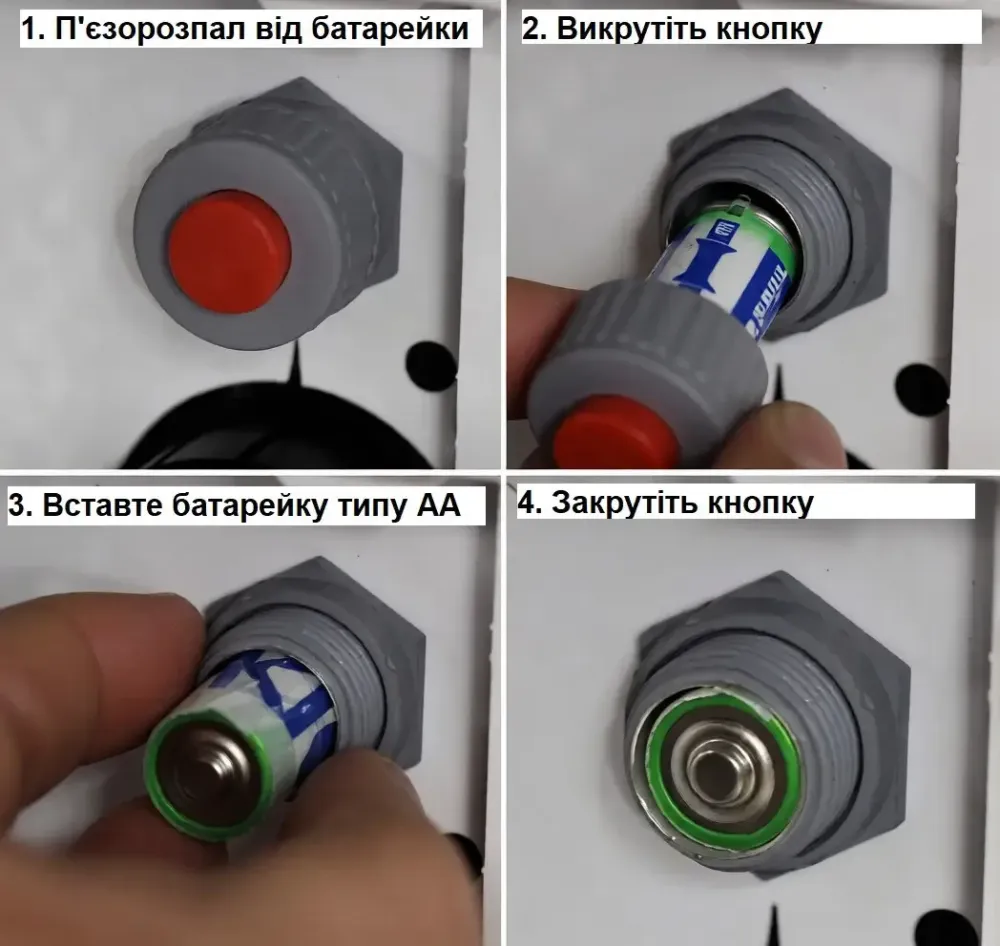 1. П'єзорозпал від батарейки

2. Викрутіть кнопку

3. Вставте батарейку типу АА

4. Закрутіть кнопку