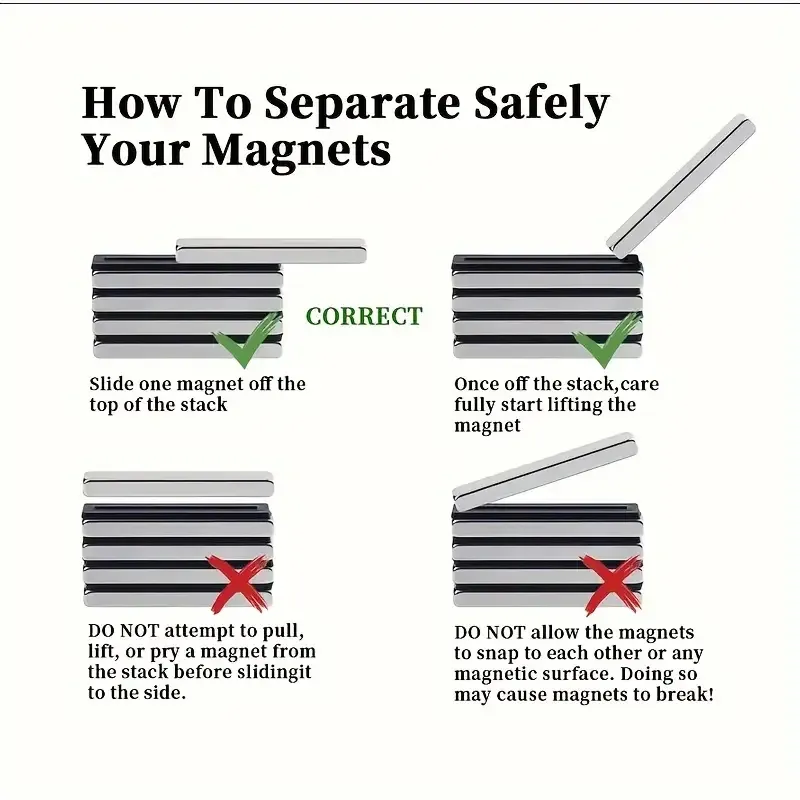 How To Separate Safely Your Magnets

CORRECT

Slide one magnet off the top of the stack

Once off the stack,care fully start lifting the magnet

DO NOT attempt to pull, lift, or pry a magnet from the stack before slidingit to the side.

DO NOT allow the magnets to snap to each other or any magnetic surface. Doing so may cause magnets to break!