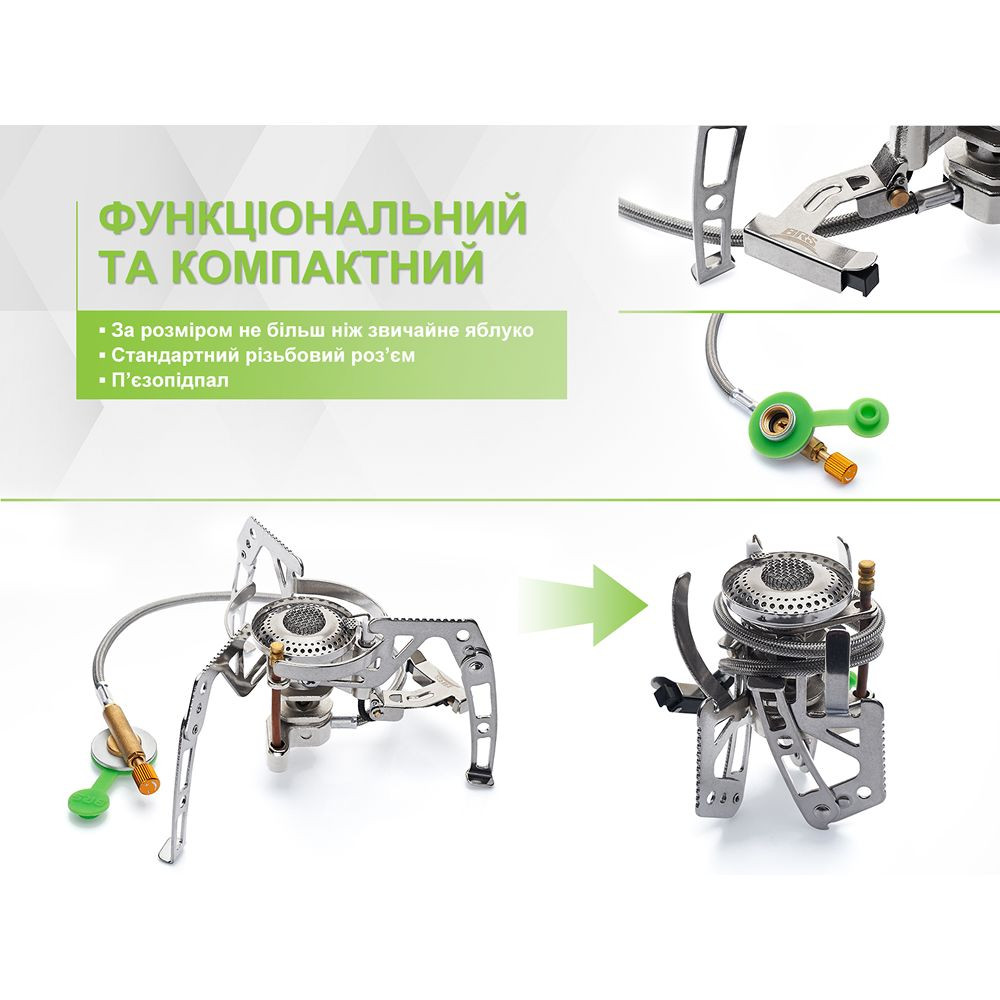 ФУНКЦІОНАЛЬНИЙ ТА КОМПАКТНИЙ

▪ За розміром не більш ніж звичайне яблуко
▪ Стандартний різьбовий роз'єм
▪ П'єзопідпал

BRS