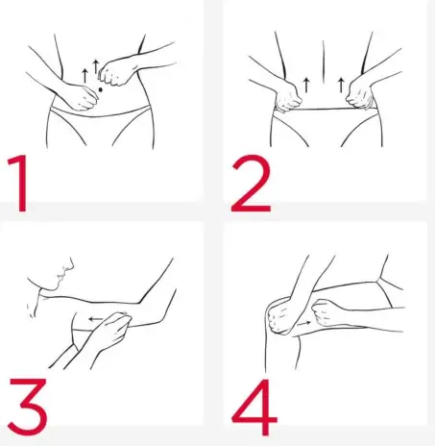 1

2

3

4