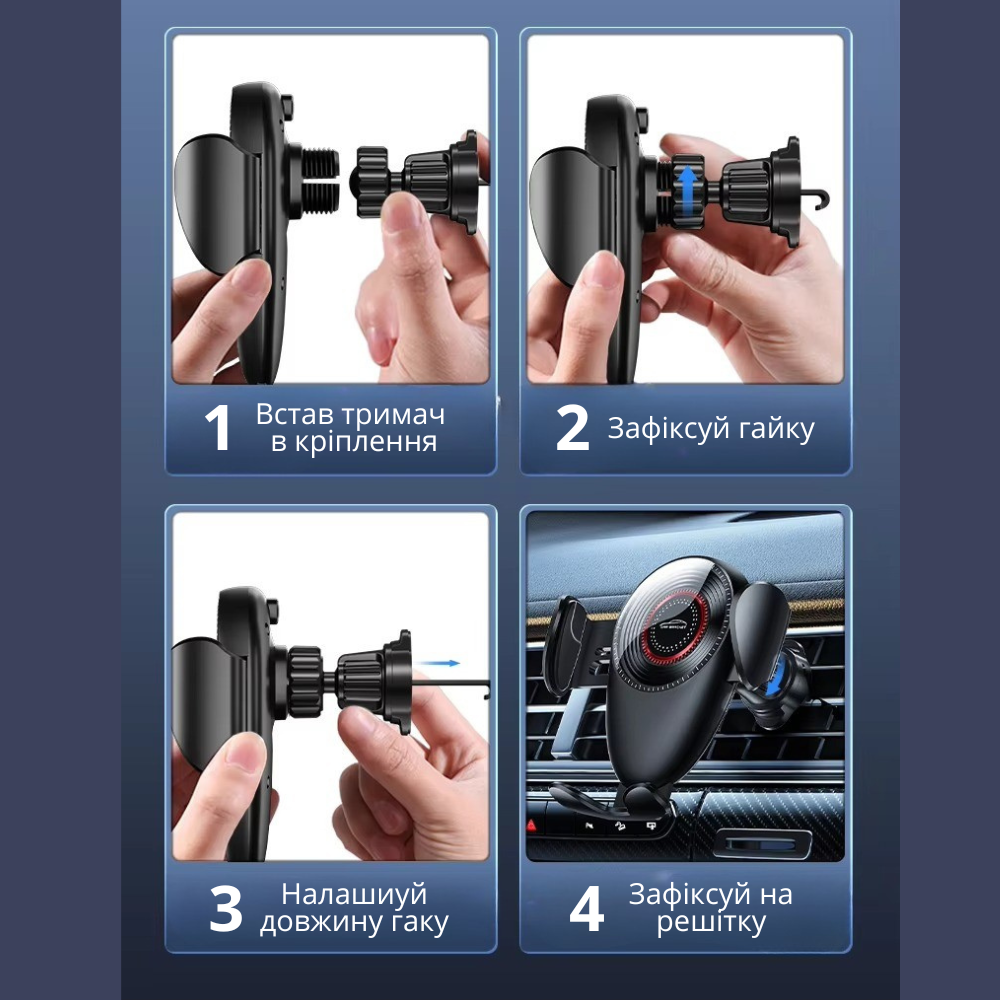 1 Встав тримач в кріплення

2 Зафіксуй гайку

3 Налашиуй довжину гаку

4 Зафіксуй на решітку