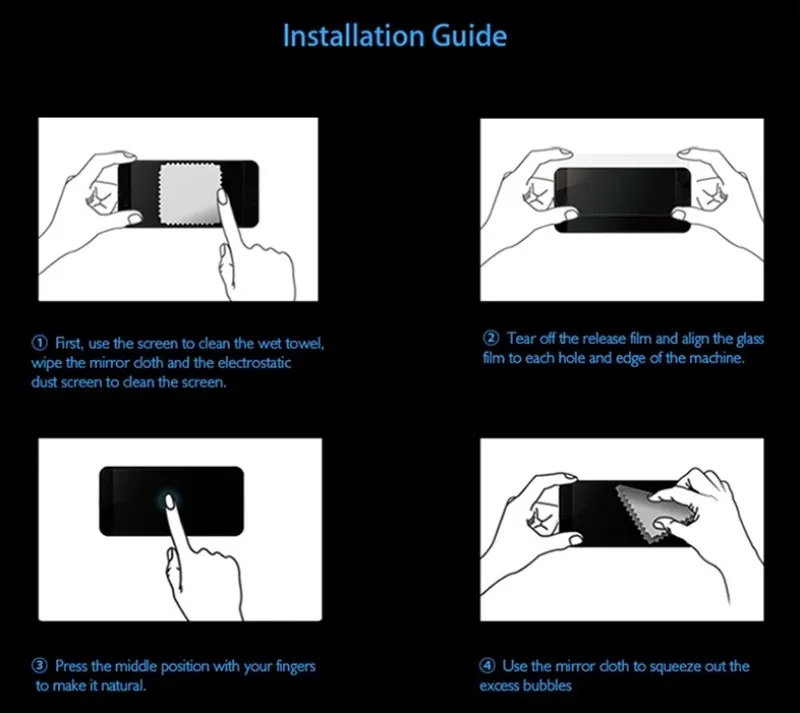 Installation Guide

① First, use the screen to clean the wet towel, wipe the mirror cloth and the electrostatic dust screen to clean the screen.

② Tear off the release film and align the glass film to each hole and edge of the machine.

③ Press the middle position with your fingers to make it natural.

④ Use the mirror cloth to squeeze out the excess bubbles