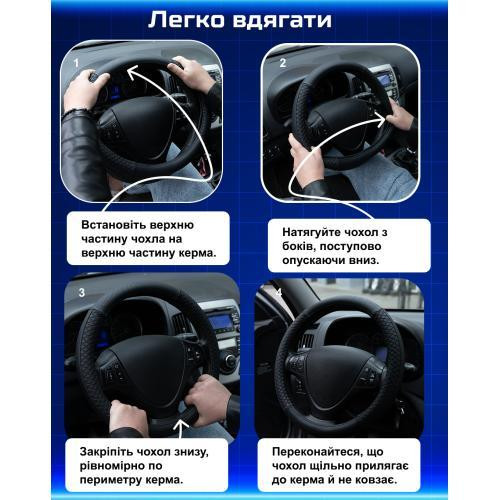 Легко вдягати

1

Встановіть верхню частину чохла на верхню частину керма.

2

Натягуйте чохол з боків, поступово опускаючи вниз.

3

Закріпіть чохол знизу, рівномірно по периметру керма.

4

Переконайтеся, що чохол щільно прилягає до керма й не ковзає.