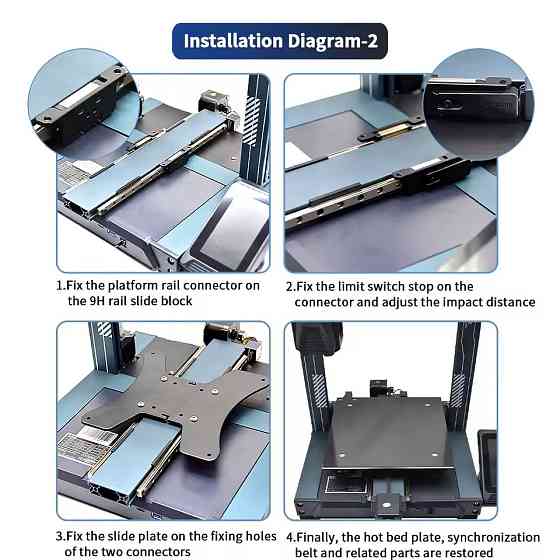 Installation Diagram-2

1.Fix the platform rail connector on the 9H rail slide block

2.Fix the limit switch stop on the connector and adjust the impact distance

3.Fix the slide plate on the fixing holes of the two connectors

4.Finally, the hot bed plate, synchronization belt and related parts are restored